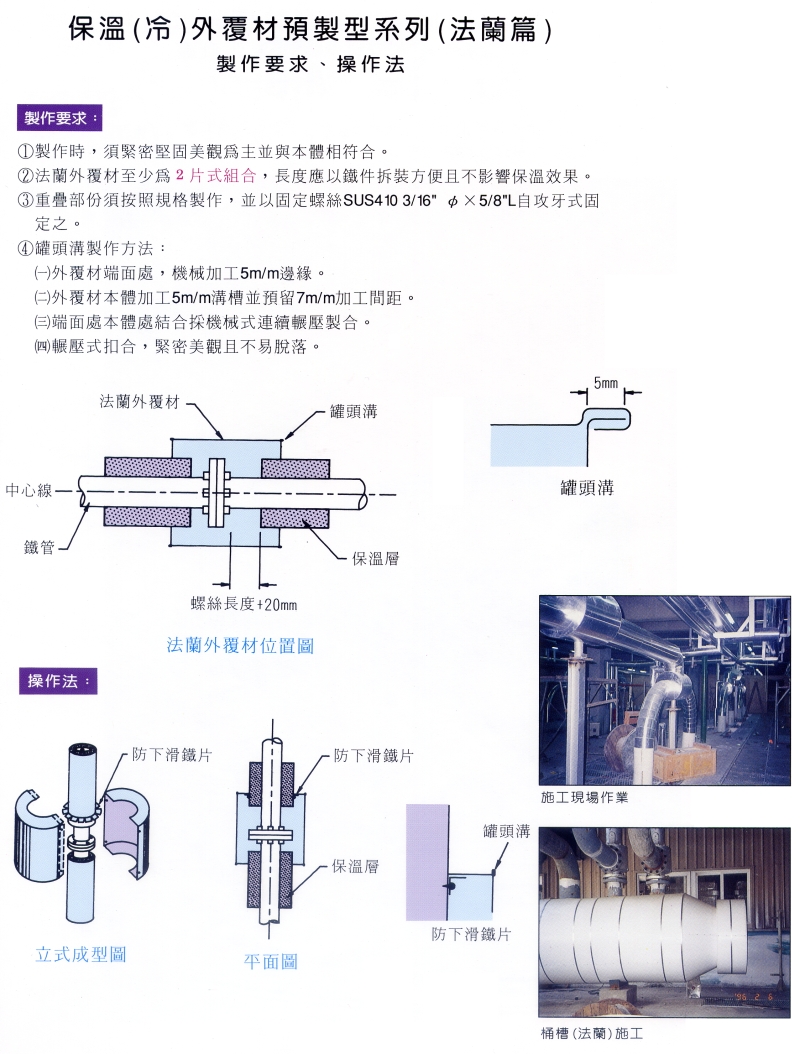 保溫(冷)外覆材預製型系列(法蘭篇)
製作要求、操作法

製作要求：

①製作時，須緊密堅固美觀爲主並與本體相符合。
②法蘭外覆材至少爲 2 片式組合，長度應以鐵件拆裝方便且不影響保溫效果。
③重疊部份須按照規格製作，並以固定螺絲SUS410 3/16" $\phi \times$ 5/8"L自攻牙式固定之。
④罐頭溝製作方法：
㈠外覆材端面處，機械加工5m/m邊緣。
㈡外覆材本體加工5m/m溝槽並預留7m/m加工間距。
㈢端面處本體處結合採機械式連續輾壓製合。
㈣輾壓式扣合，緊密美觀且不易脫落。

法蘭外覆材
罐頭溝
中心線
鐵管
保溫層
螺絲長度+20mm
法蘭外覆材位置圖

5mm
罐頭溝

操作法：

防下滑鐵片
立式成型圖

防下滑鐵片
保溫層
平面圖

罐頭溝
防下滑鐵片

施工現場作業

96 2 6
桶槽(法蘭)施工