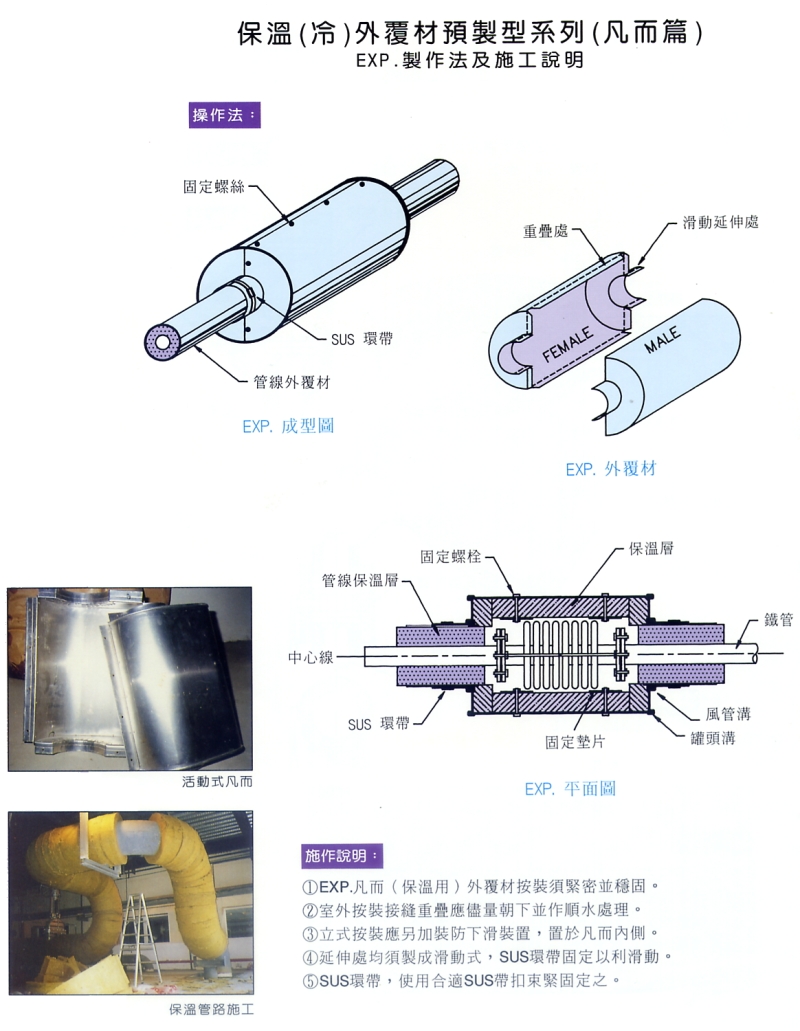 保溫(冷)外覆材預製型系列(凡而篇)
EXP.製作法及施工說明

操作法：

固定螺絲

SUS 環帶

管線外覆材

EXP. 成型圖

重疊處

滑動延伸處

FEMALE

MALE

EXP. 外覆材

固定螺栓

保溫層

管線保溫層

鐵管

中心線

SUS 環帶

風管溝

罐頭溝

固定墊片

EXP. 平面圖

活動式凡而

保溫管路施工

施作說明：

①EXP.凡而（保溫用）外覆材按裝須緊密並穩固。
②室外按裝接縫重疊應儘量朝下並作順水處理。
③立式按裝應另加裝防下滑裝置，置於凡而內側。
④延伸處均須製成滑動式，SUS環帶固定以利滑動。
⑤SUS環帶，使用合適SUS帶扣束緊固定之。